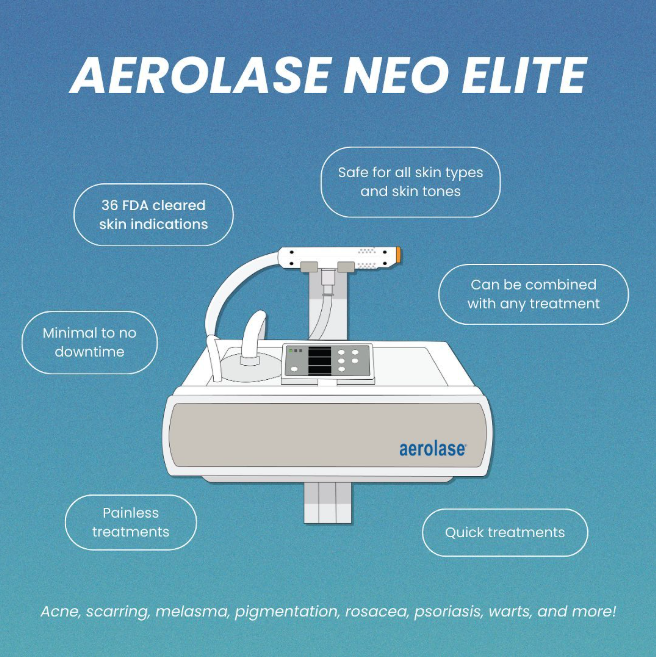 AEROLASE NEO ELITE

Safe for all skin types and skin tones

36 FDA cleared skin indications

Can be combined with any treatment

Minimal to no downtime

aerolase

Painless treatments

Quick treatments

Acne, scarring, melasma, pigmentation, rosacea, psoriasis, warts, and more!